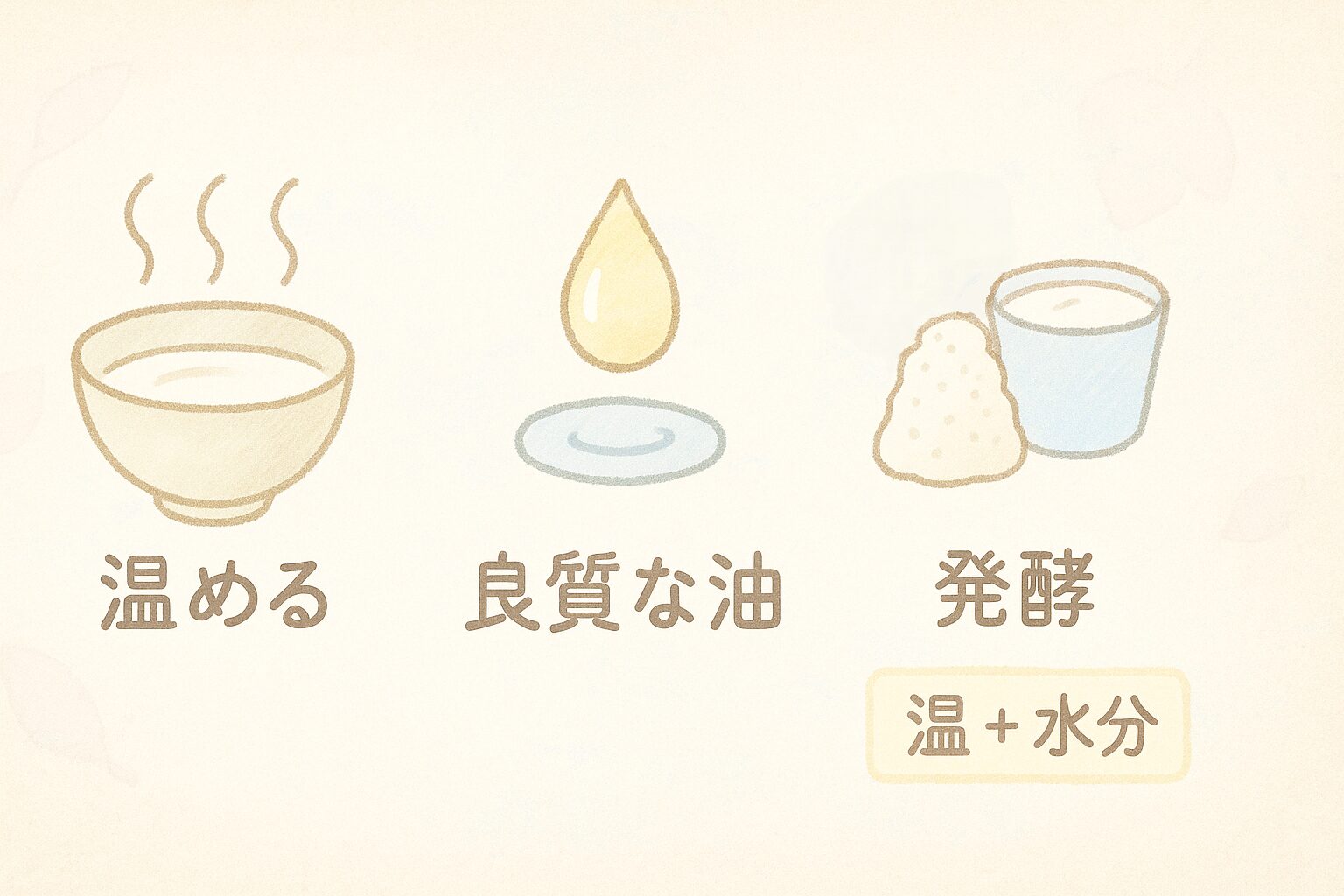 温める

良質な油

発酵

温＋水分